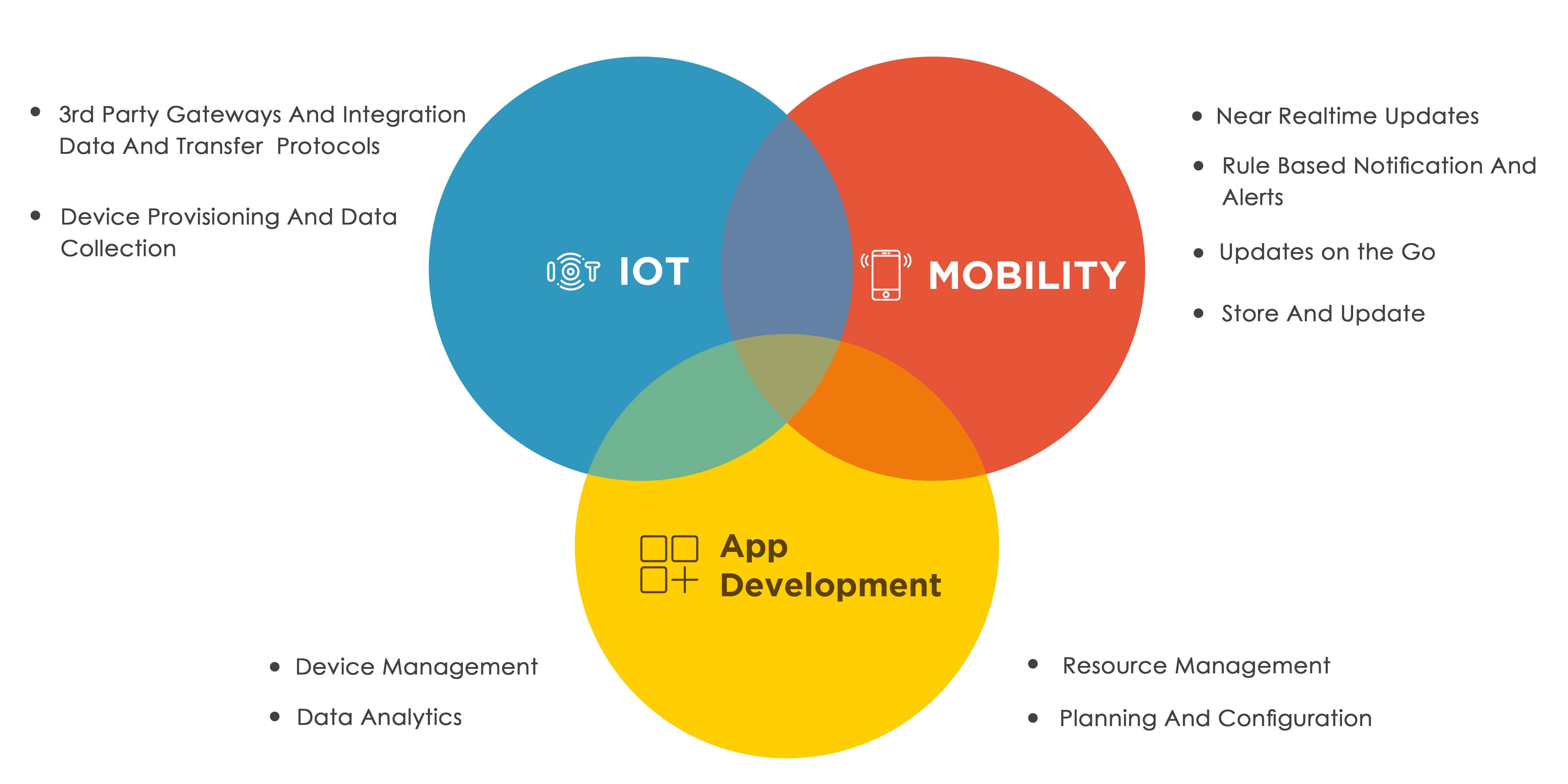 - 3rd Party Gateways And Integration Data And Transfer Protocols
- Device Provisioning And Data Collection

IOT

MOBILITY

- Near Realtime Updates
- Rule Based Notification And Alerts
- Updates on the Go
- Store And Update

App Development

- Device Management
- Data Analytics

- Resource Management
- Planning And Configuration